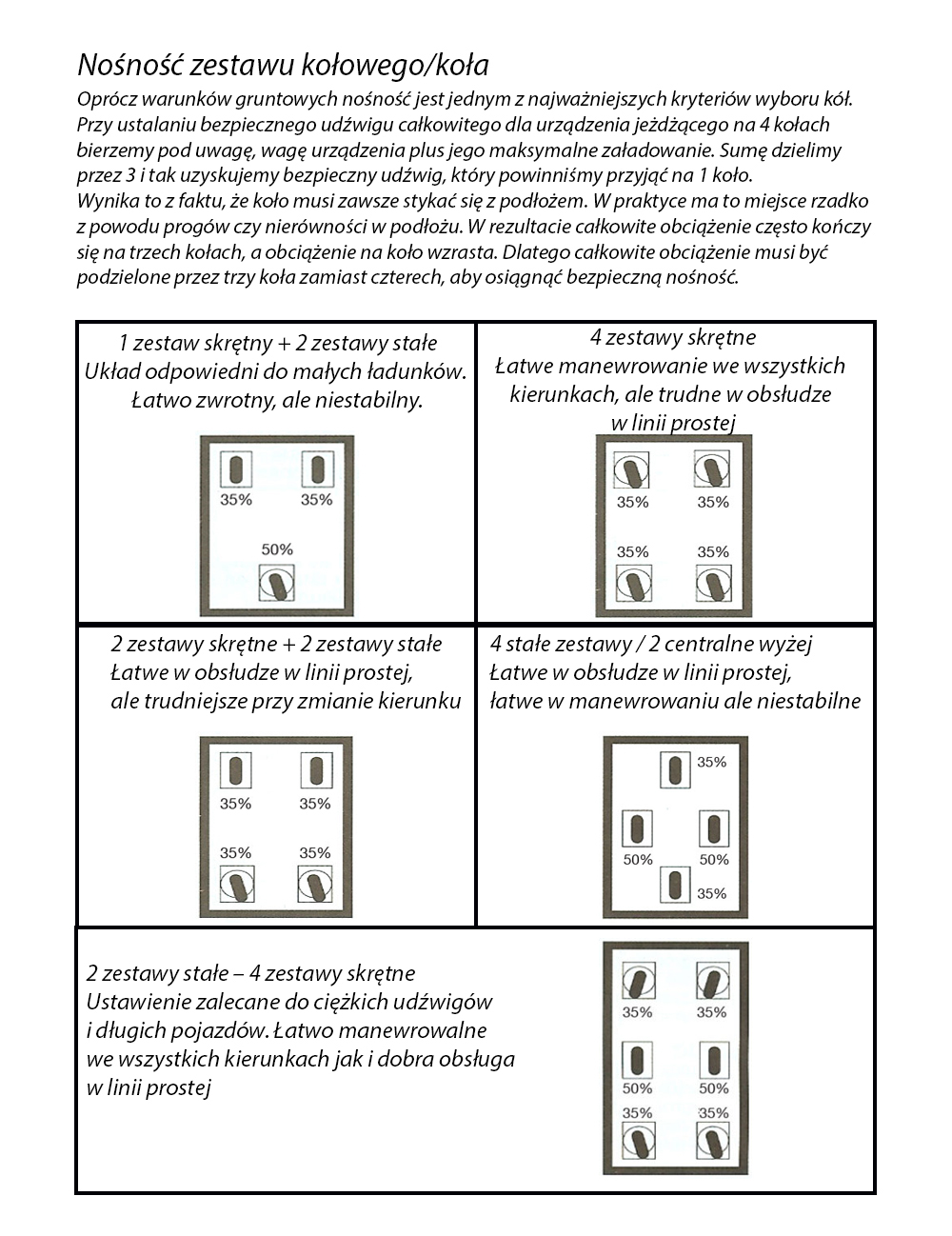 Nośność zestawu kołowego/koła

Oprócz warunków gruntowych nośność jest jednym z najważniejszych kryteriów wyboru kół. Przy ustalaniu bezpiecznego udźwigu całkowitego dla urządzenia jeżdżącego na 4 kołach bierzemy pod uwagę, wagę urządzenia plus jego maksymalne załadowanie. Sumę dzielimy przez 3 i tak uzyskujemy bezpieczny udźwig, który powinniśmy przyjąć na 1 koło. Wynika to z faktu, że koło musi zawsze stykać się z podłożem. W praktyce ma to miejsce rzadko z powodu progów czy nierówności w podłożu. W rezultacie całkowite obciążenie często kończy się na trzech kołach, a obciążenie na koło wzrasta. Dlatego całkowite obciążenie musi być podzielone przez trzy koła zamiast czterech, aby osiągnąć bezpieczną nośność.

1 zestaw skrętny + 2 zestawy stałe
Układ odpowiedni do małych ładunków.
Łatwo zwrotny, ale niestabilny.

35% 35%
50%

4 zestawy skrętne
Łatwe manewrowanie we wszystkich kierunkach, ale trudne w obsłudze w linii prostej

35% 35%
35% 35%

2 zestawy skrętne + 2 zestawy stałe
Łatwe w obsłudze w linii prostej,
ale trudniejsze przy zmianie kierunku

35% 35%
35% 35%

4 stałe zestawy / 2 centralne wyżej
Łatwe w obsłudze w linii prostej,
łatwe w manewrowaniu ale niestabilne

35%
50% 50%
35%

2 zestawy stałe – 4 zestawy skrętne
Ustawienie zalecane do ciężkich udźwigów i długich pojazdów. Łatwo manewrowalne we wszystkich kierunkach jak i dobra obsługa w linii prostej

35% 35%
50% 50%
35% 35%